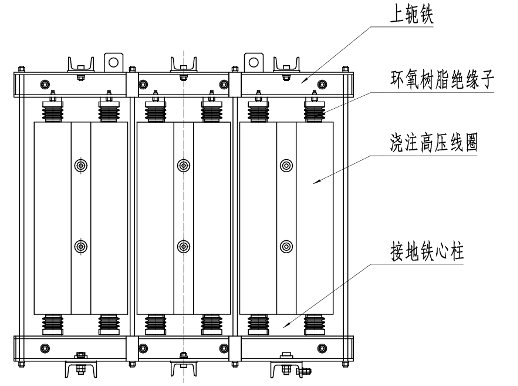 上轭铁

环氧树脂绝缘子

浇注高压线圈

接地铁心柱